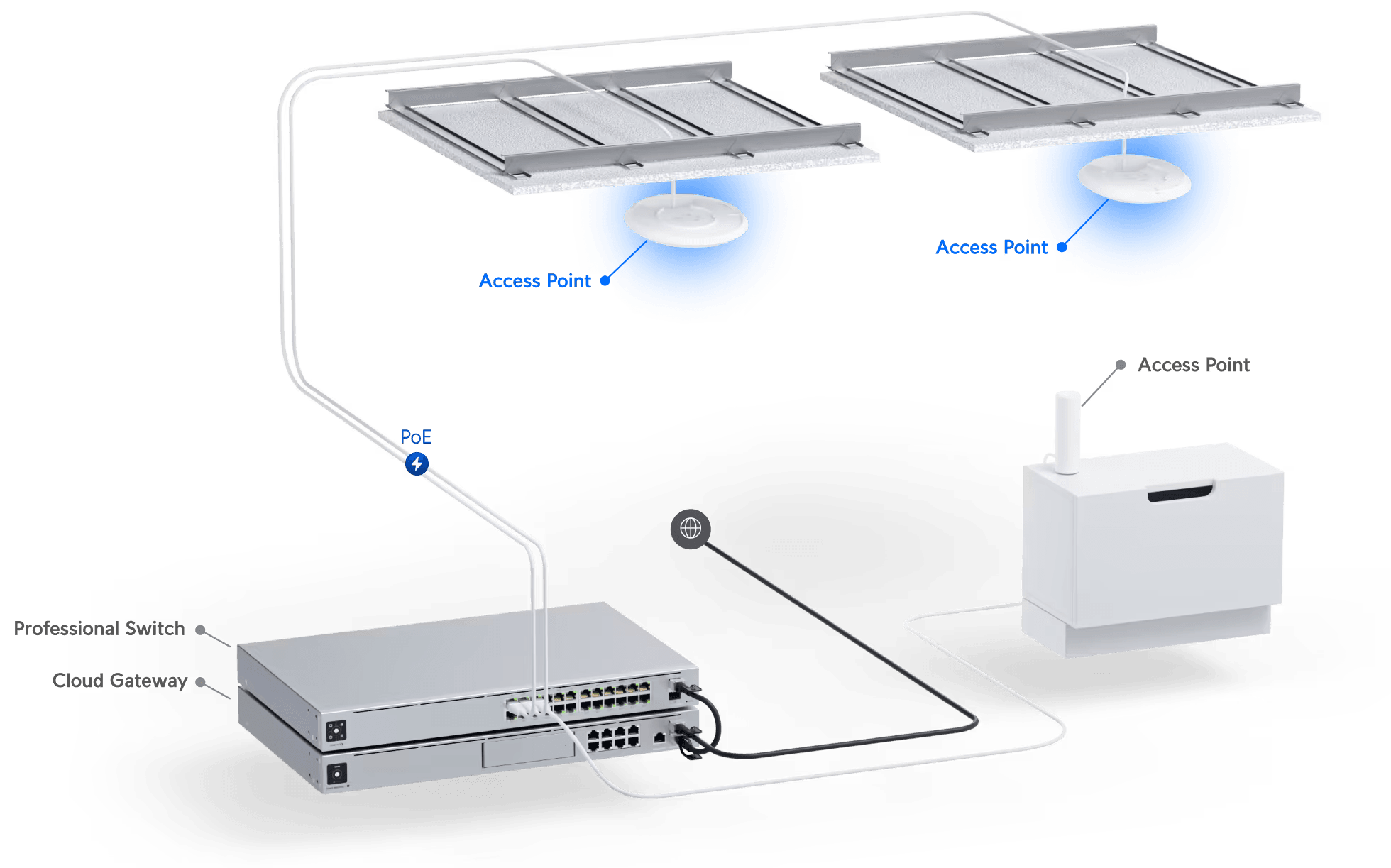 Access Point

Access Point

Access Point

PoE

Professional Switch

Cloud Gateway