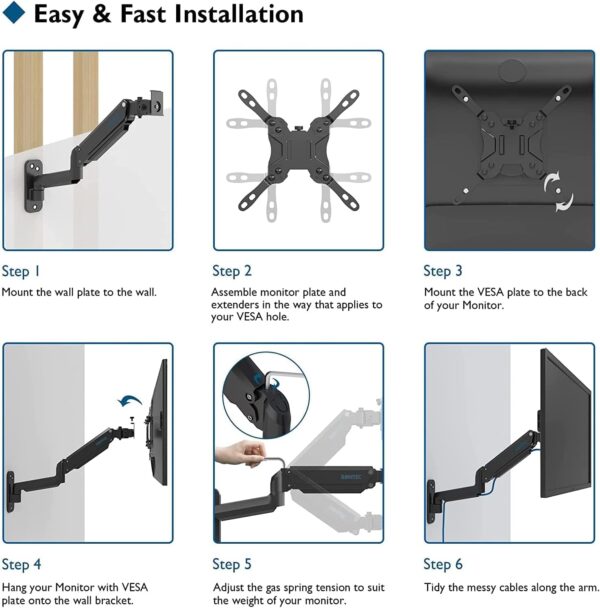 Easy & Fast Installation

Step 1
Mount the wall plate to the wall.

Step 2
Assemble monitor plate and extenders in the way that applies to your VESA hole.

Step 3
Mount the VESA plate to the back of your Monitor.

Step 4
Hang your Monitor with VESA plate onto the wall bracket.

Step 5
Adjust the gas spring tension to suit the weight of your monitor.

Step 6
Tidy the messy cables along the arm.