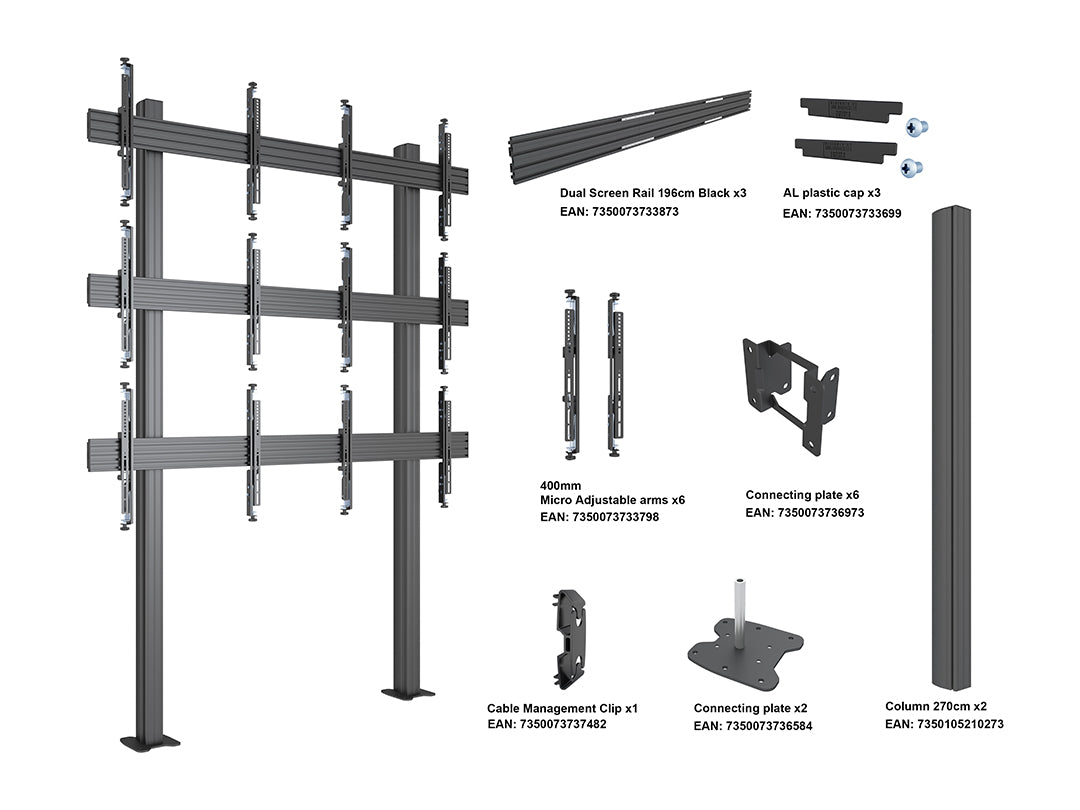 Dual Screen Rail 196cm Black x3
EAN: 7350073733873

AL plastic cap x3
EAN: 7350073733699

400mm
Micro Adjustable arms x6
EAN: 7350073733798

Connecting plate x6
EAN: 7350073736973

Cable Management Clip x1
EAN: 7350073737482

Connecting plate x2
EAN: 7350073736584

Column 270cm x2
EAN: 7350105210273