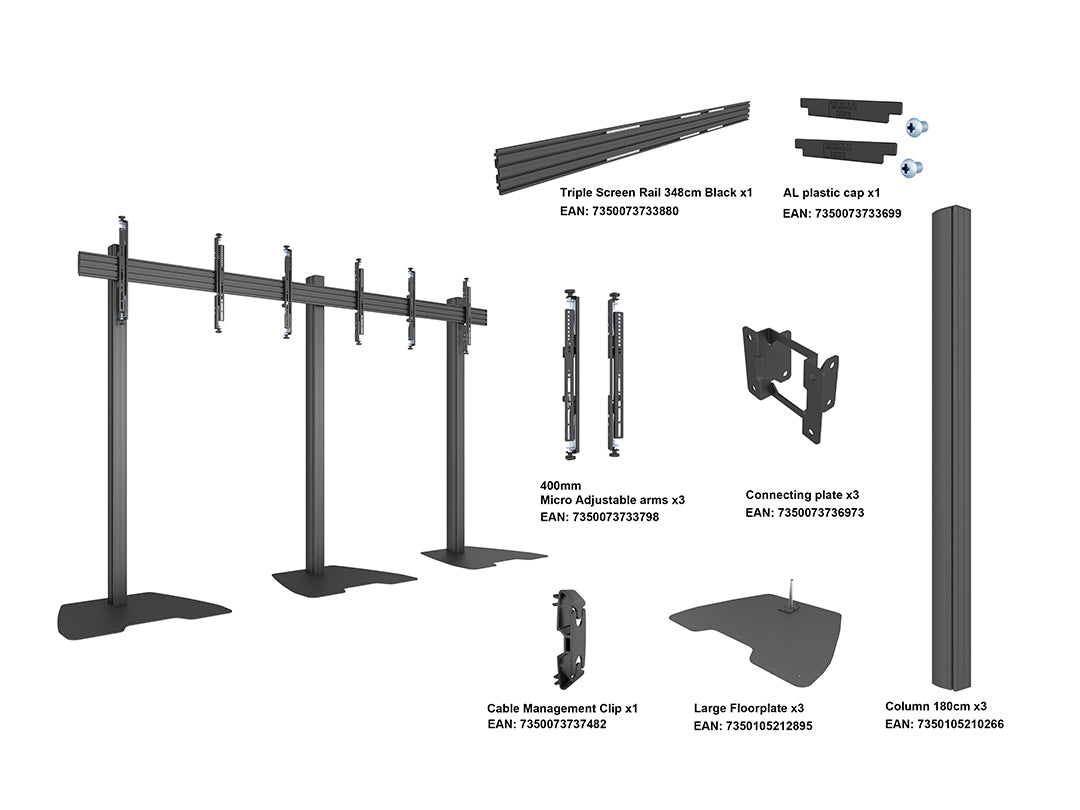 Triple Screen Rail 348cm Black x1
EAN: 7350073733880

AL plastic cap x1
EAN: 7350073733699

400mm
Micro Adjustable arms x3
EAN: 7350073733798

Connecting plate x3
EAN: 7350073736973

Cable Management Clip x1
EAN: 7350073737482

Large Floorplate x3
EAN: 7350105212895

Column 180cm x3
EAN: 7350105210266