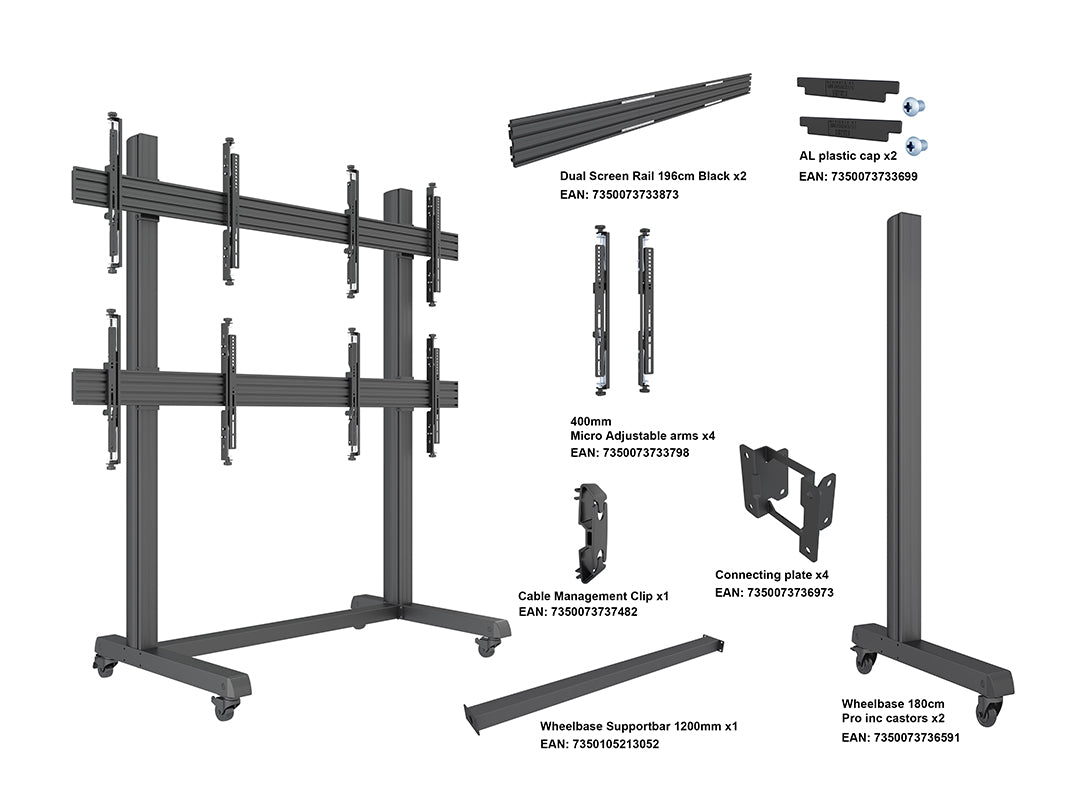 Dual Screen Rail 196cm Black x2
EAN: 7350073733873

AL plastic cap x2
EAN: 7350073733699

400mm
Micro Adjustable arms x4
EAN: 7350073733798

Cable Management Clip x1
EAN: 7350073737482

Connecting plate x4
EAN: 7350073736973

Wheelbase Supportbar 1200mm x1
EAN: 7350105213052

Wheelbase 180cm
Pro inc castors x2
EAN: 7350073736591