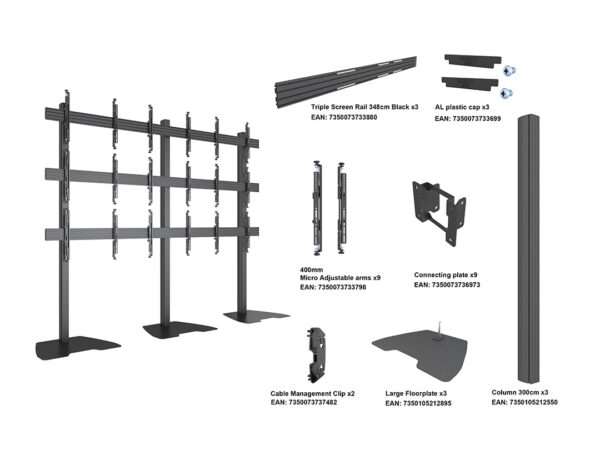 Triple Screen Rail 348cm Black x3
EAN: 7350073733880

AL plastic cap x3
EAN: 7350073733699

400mm
Micro Adjustable arms x9
EAN: 7350073733798

Connecting plate x9
EAN: 7350073736973

Cable Management Clip x2
EAN: 7350073737482

Large Floorplate x3
EAN: 7350105212895

Column 300cm x3
EAN: 7350105212550